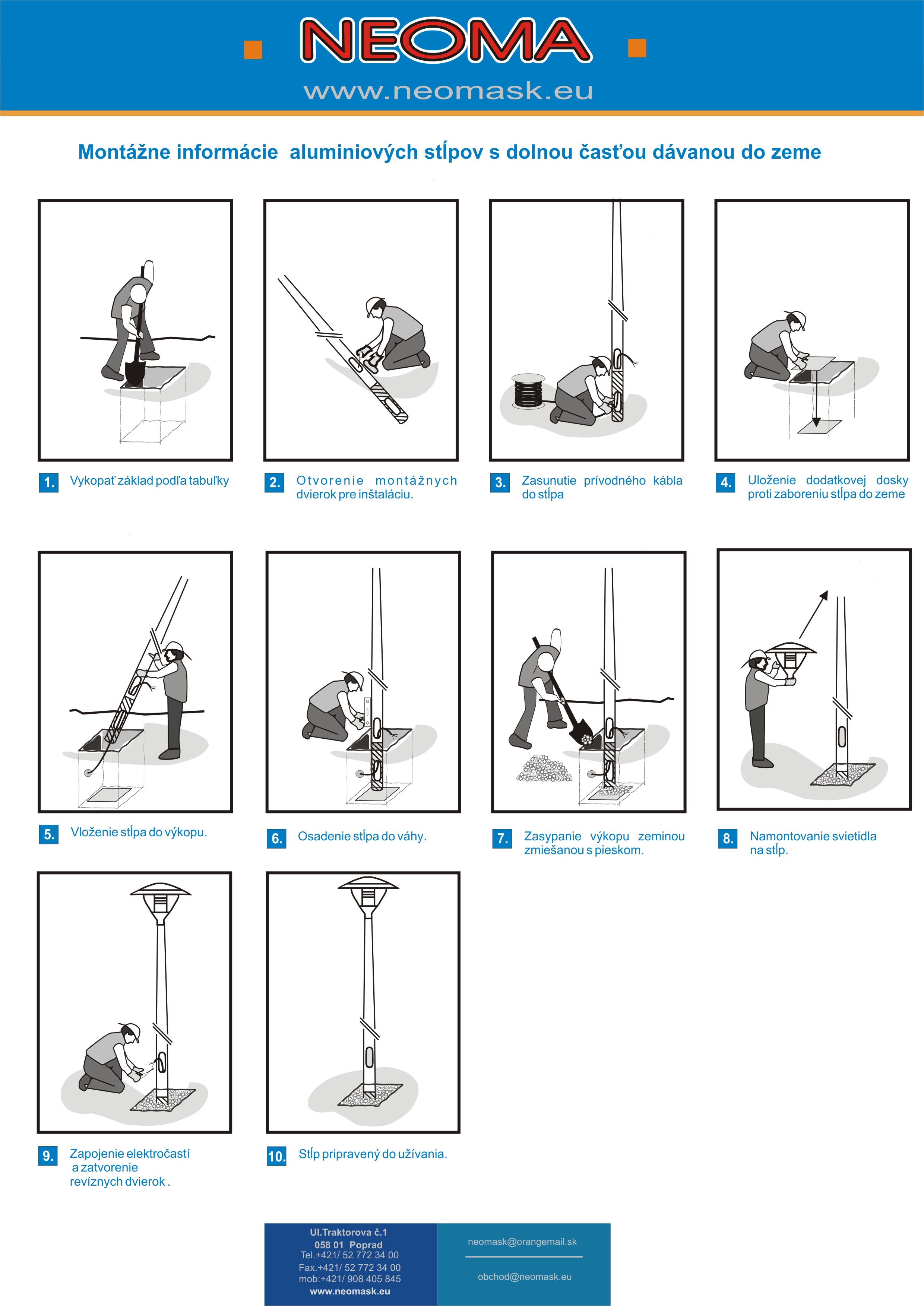 NEOMA

www.neomask.eu

Montážne informácie aluminiových stĺpov s dolnou časťou dávanou do zeme

1. Vykopať základ podľa tabuľky

2. Otvorenie montážnych dvierok pre inštaláciu.

3. Zasunutie prívodného kábla do stĺpa

4. Uloženie dodatkovej dosky proti zaboreniu stĺpa do zeme

5. Vloženie stĺpa do výkopu.

6. Osadenie stĺpa do váhy.

7. Zasypanie výkopu zeminou zmiešanou s pieskom.

8. Namontovanie svietidla na stĺp.

9. Zapojenie elektročastí a zatvorenie revíznych dvierok .

10. Stĺp pripravený do užívania.

Ul.Traktorova č.1
058 01 Poprad
Tel.+421/ 52 772 34 00
Fax.+421/ 52 772 34 00
mob:+421/ 908 405 845
www.neomask.eu

neomask@orangemail.sk

obchod@neomask.eu